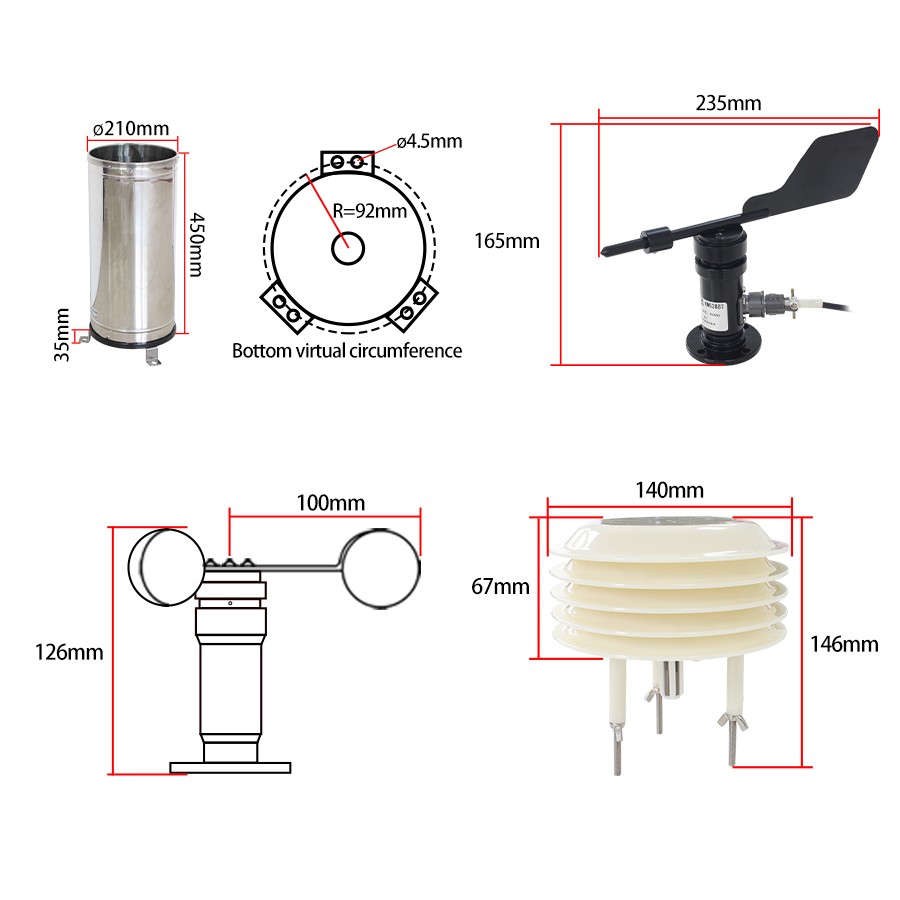 ø210mm

450mm

35mm

ø4.5mm

R=92mm

Bottom virtual circumference

235mm

165mm

100mm

126mm

140mm

67mm

146mm